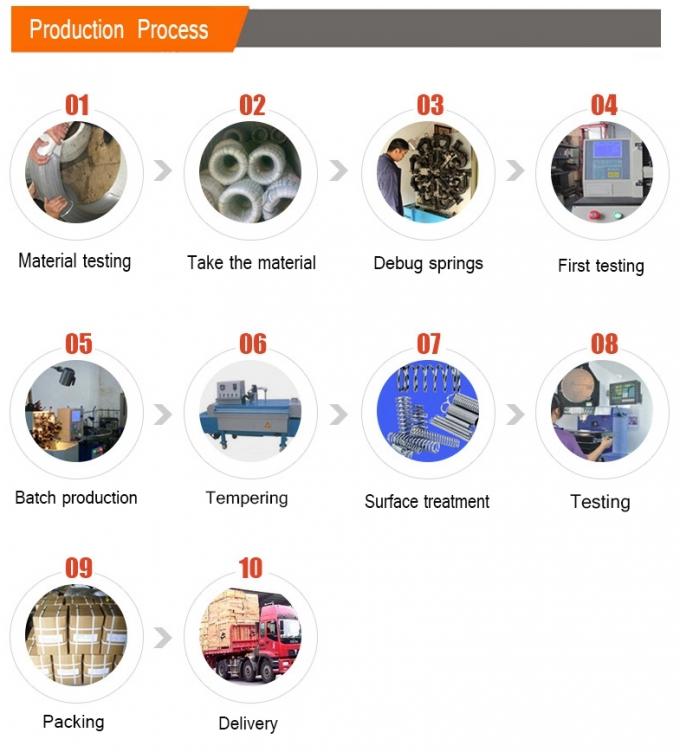 Production Process

01
Material testing

02
Take the material

03
Debug springs

04
First testing

05
Batch production

06
Tempering

07
Surface treatment

08
Testing

09
Packing

10
Delivery